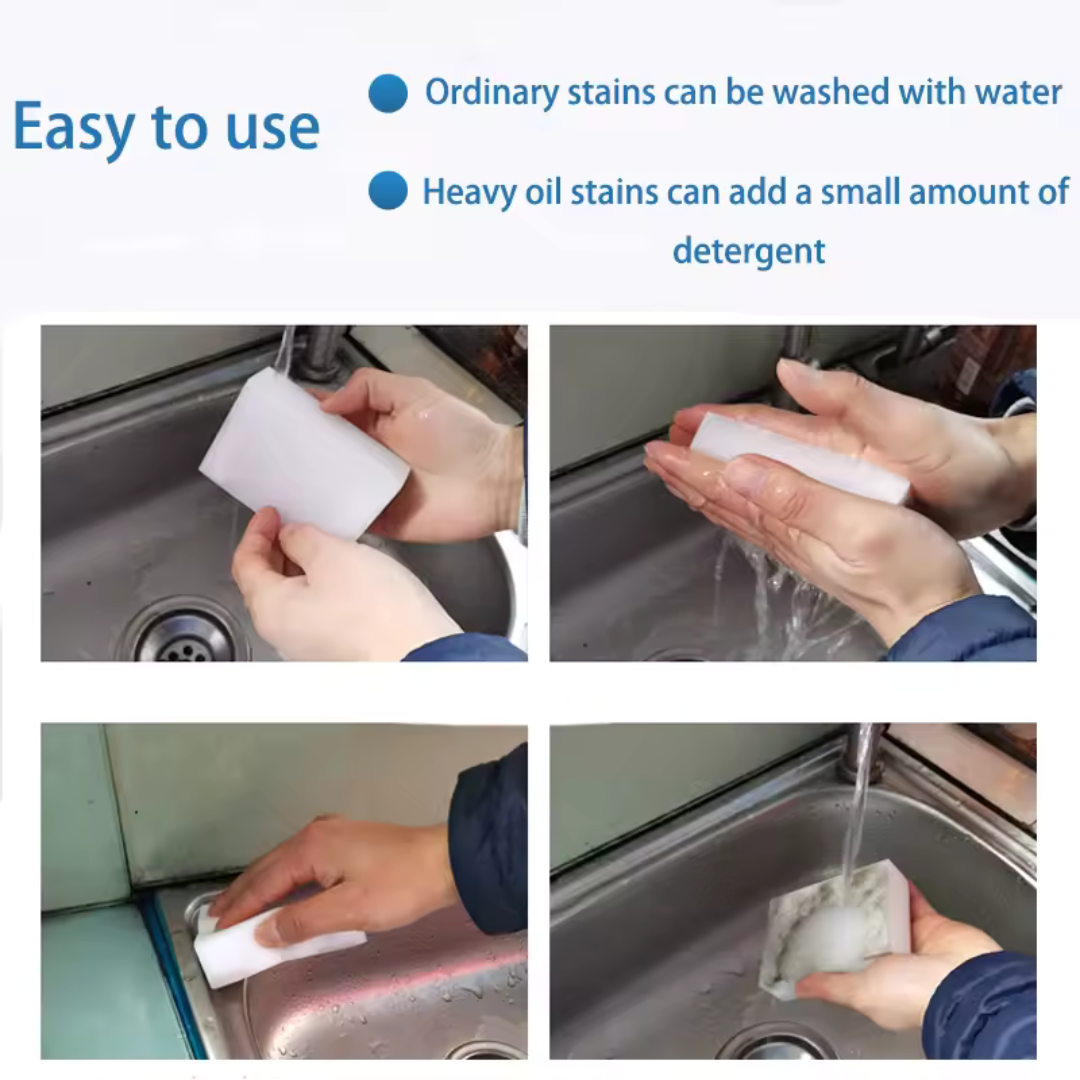 Easy to use

Ordinary stains can be washed with water

Heavy oil stains can add a small amount of detergent